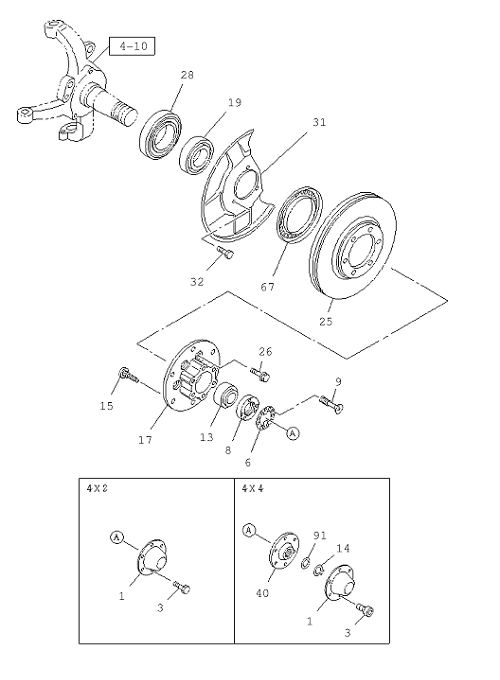 4-10
28
19
31
32
67
25
26
9
15
17
13
8
6
A
4X2
A
1
3
4X4
A
91
14
40
1
3